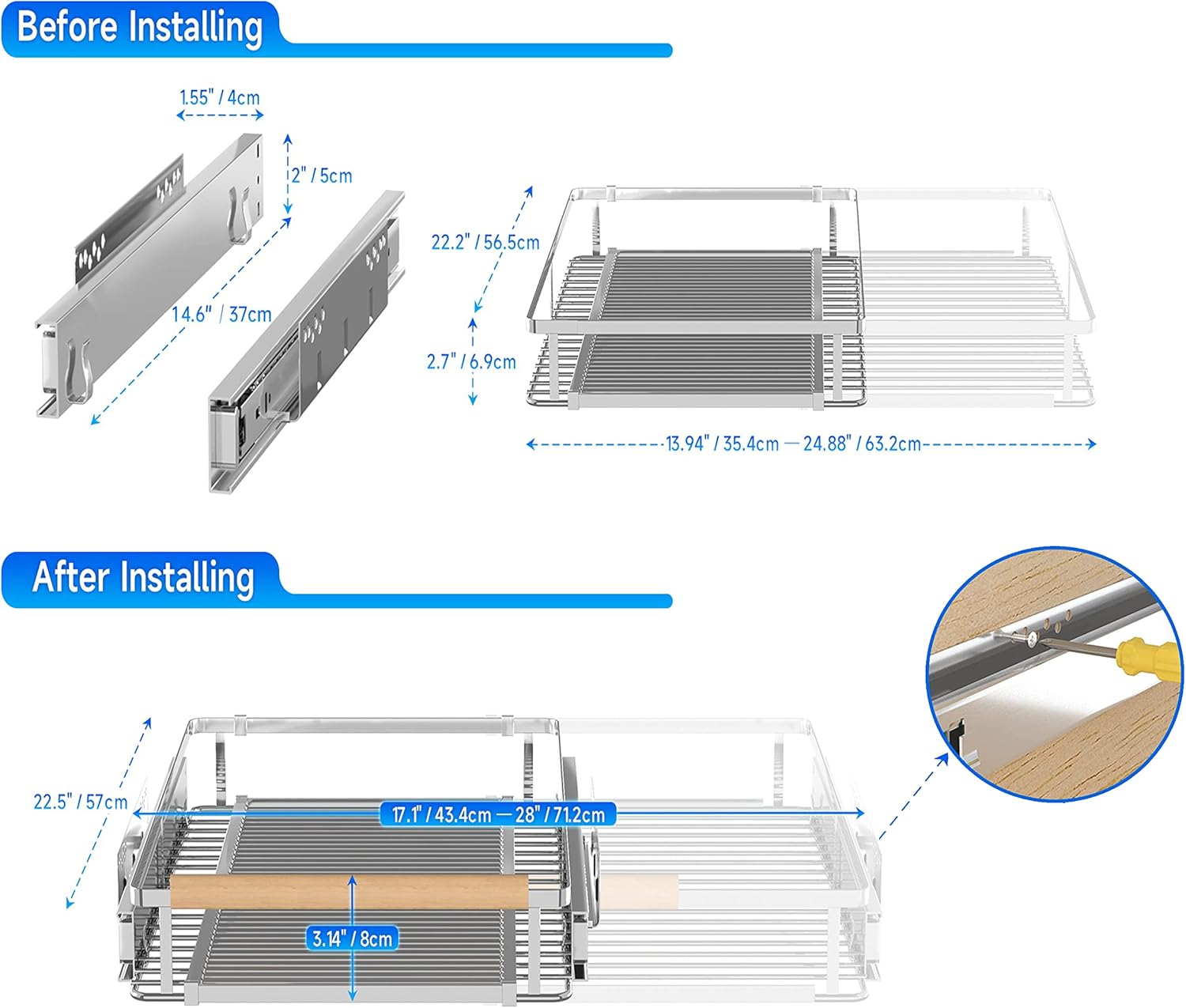 Before Installing

1.55" / 4cm

2" / 5cm

14.6" / 37cm

22.2" / 56.5cm

2.7" / 6.9cm

13.94" / 35.4cm — 24.88" / 63.2cm

After Installing

22.5" / 57cm

17.1" / 43.4cm — 28" / 71.2cm

3.14" / 8cm