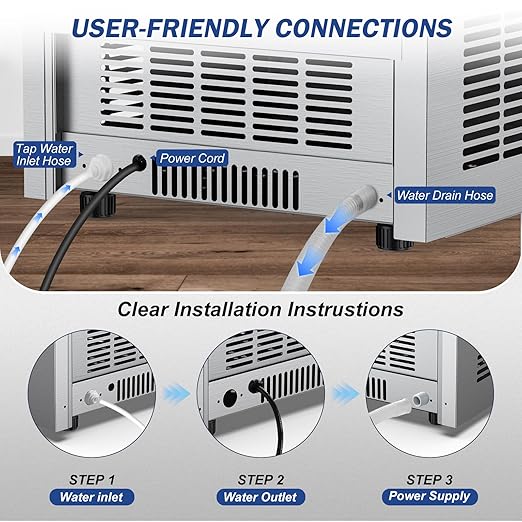 USER-FRIENDLY CONNECTIONS

Tap Water Inlet Hose

Power Cord

Water Drain Hose

Clear Installation Instrustions

STEP 1
Water inlet

STEP 2
Water Outlet

STEP 3
Power Supply