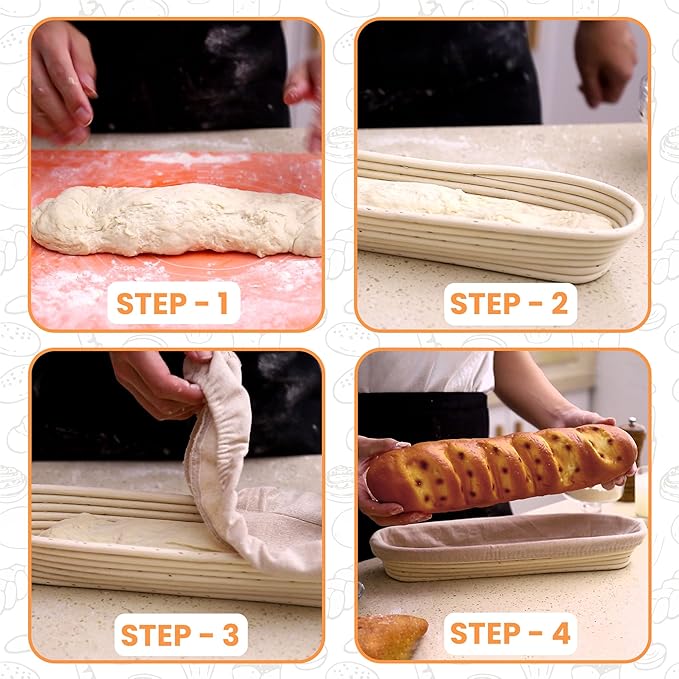 STEP - 1

STEP - 2

STEP - 3

STEP - 4