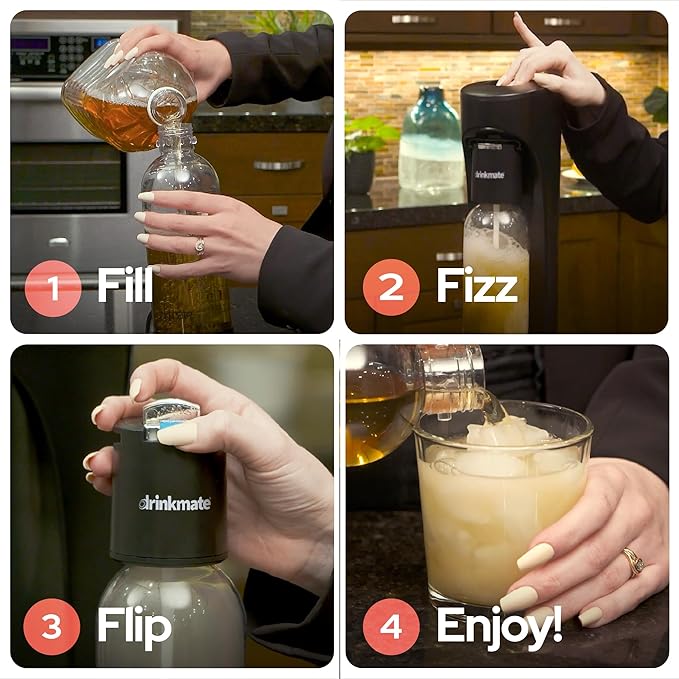 1 Fill

drinkmate

2 Fizz

drinkmate

3 Flip

4 Enjoy!