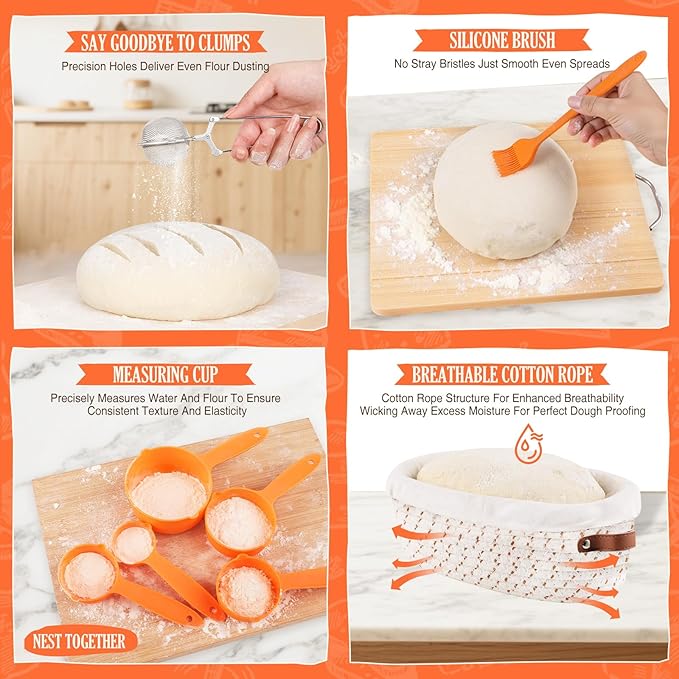 SAY GOODBYE TO CLUMPS
Precision Holes Deliver Even Flour Dusting

SILICONE BRUSH
No Stray Bristles Just Smooth Even Spreads

MEASURING CUP
Precisely Measures Water And Flour To Ensure Consistent Texture And Elasticity

NEST TOGETHER

BREATHABLE COTTON ROPE
Cotton Rope Structure For Enhanced Breathability Wicking Away Excess Moisture For Perfect Dough Proofing