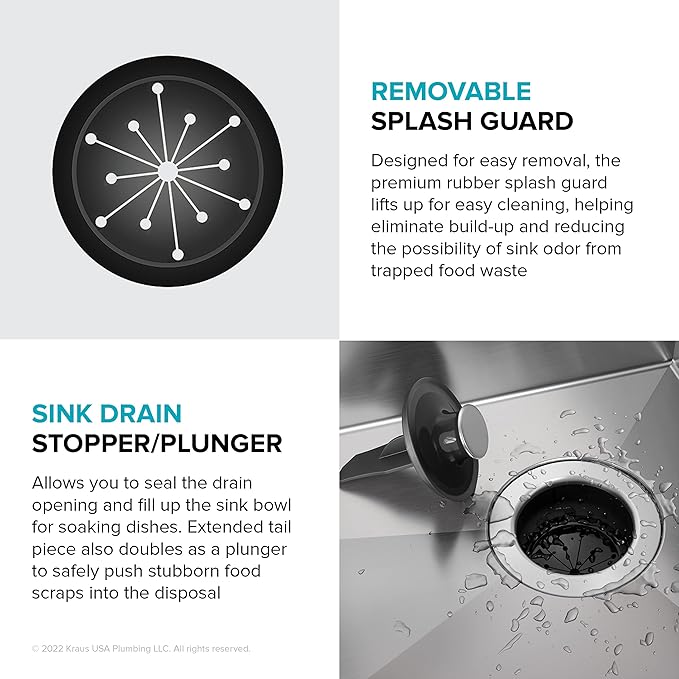 REMOVABLE
SPLASH GUARD

Designed for easy removal, the premium rubber splash guard lifts up for easy cleaning, helping eliminate build-up and reducing the possibility of sink odor from trapped food waste

SINK DRAIN
STOPPER/PLUNGER

Allows you to seal the drain opening and fill up the sink bowl for soaking dishes. Extended tail piece also doubles as a plunger to safely push stubborn food scraps into the disposal

© 2022 Kraus USA Plumbing LLC. All rights reserved.