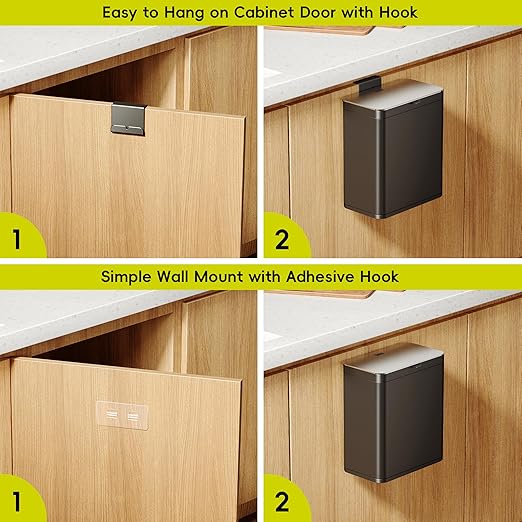 Easy to Hang on Cabinet Door with Hook

1

2

Simple Wall Mount with Adhesive Hook

1

2